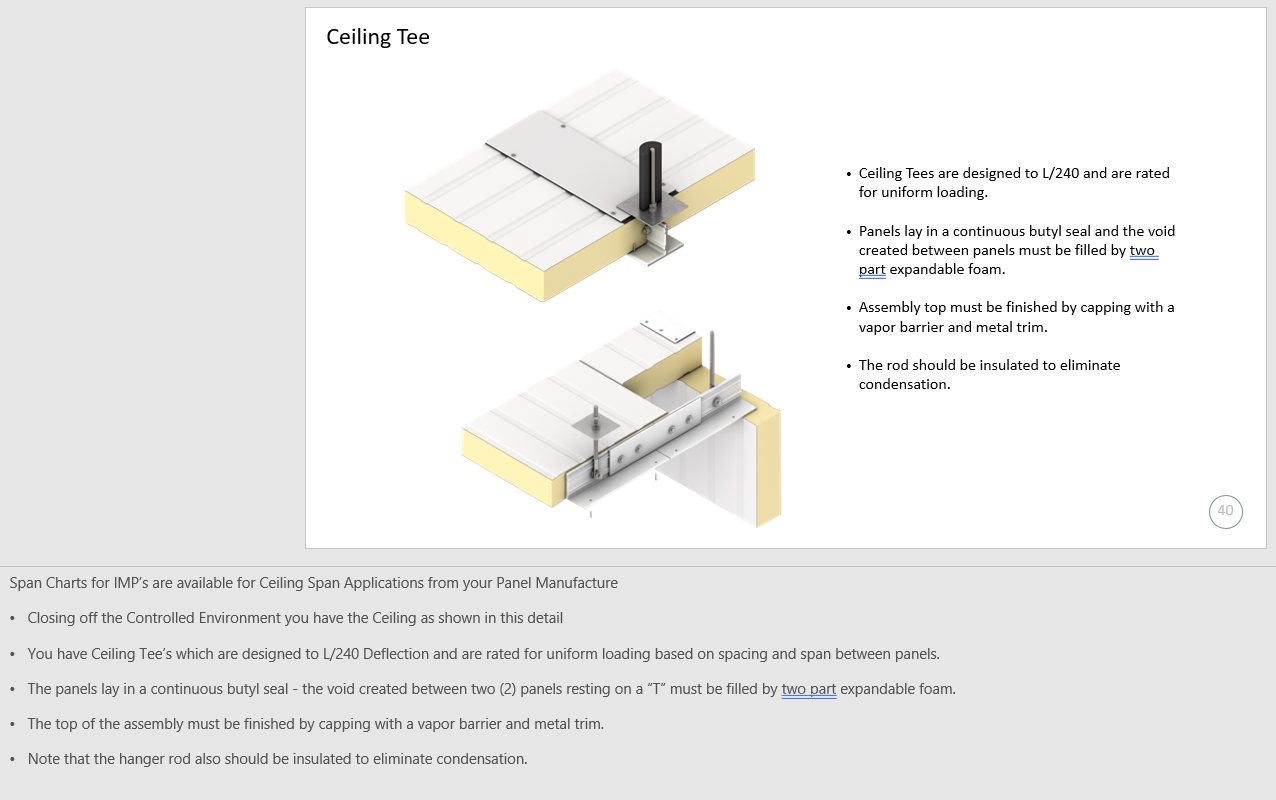 Ceiling Tee

• Ceiling Tees are designed to L/240 and are rated for uniform loading.

• Panels lay in a continuous butyl seal and the void created between panels must be filled by two part expandable foam.

• Assembly top must be finished by capping with a vapor barrier and metal trim.

• The rod should be insulated to eliminate condensation.

40

Span Charts for IMP's are available for Ceiling Span Applications from your Panel Manufacture

• Closing off the Controlled Environment you have the Ceiling as shown in this detail

• You have Ceiling Tee's which are designed to L/240 Deflection and are rated for uniform loading based on spacing and span between panels.

• The panels lay in a continuous butyl seal - the void created between two (2) panels resting on a "T" must be filled by two part expandable foam.

• The top of the assembly must be finished by capping with a vapor barrier and metal trim.

• Note that the hanger rod also should be insulated to eliminate condensation.