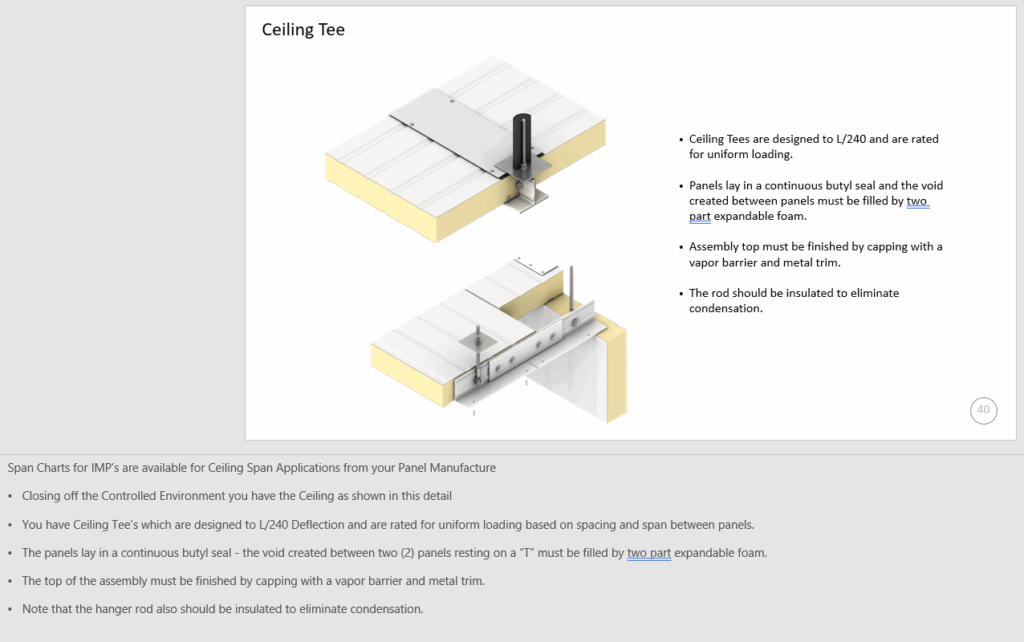 Ceiling Tee

• Ceiling Tees are designed to L/240 and are rated for uniform loading.

• Panels lay in a continuous butyl seal and the void created between panels must be filled by two part expandable foam.

• Assembly top must be finished by capping with a vapor barrier and metal trim.

• The rod should be insulated to eliminate condensation.

40

Span Charts for IMP's are available for Ceiling Span Applications from your Panel Manufacture

• Closing off the Controlled Environment you have the Ceiling as shown in this detail

• You have Ceiling Tee's which are designed to L/240 Deflection and are rated for uniform loading based on spacing and span between panels.

• The panels lay in a continuous butyl seal - the void created between two (2) panels resting on a "T" must be filled by two part expandable foam.

• The top of the assembly must be finished by capping with a vapor barrier and metal trim.

• Note that the hanger rod also should be insulated to eliminate condensation.